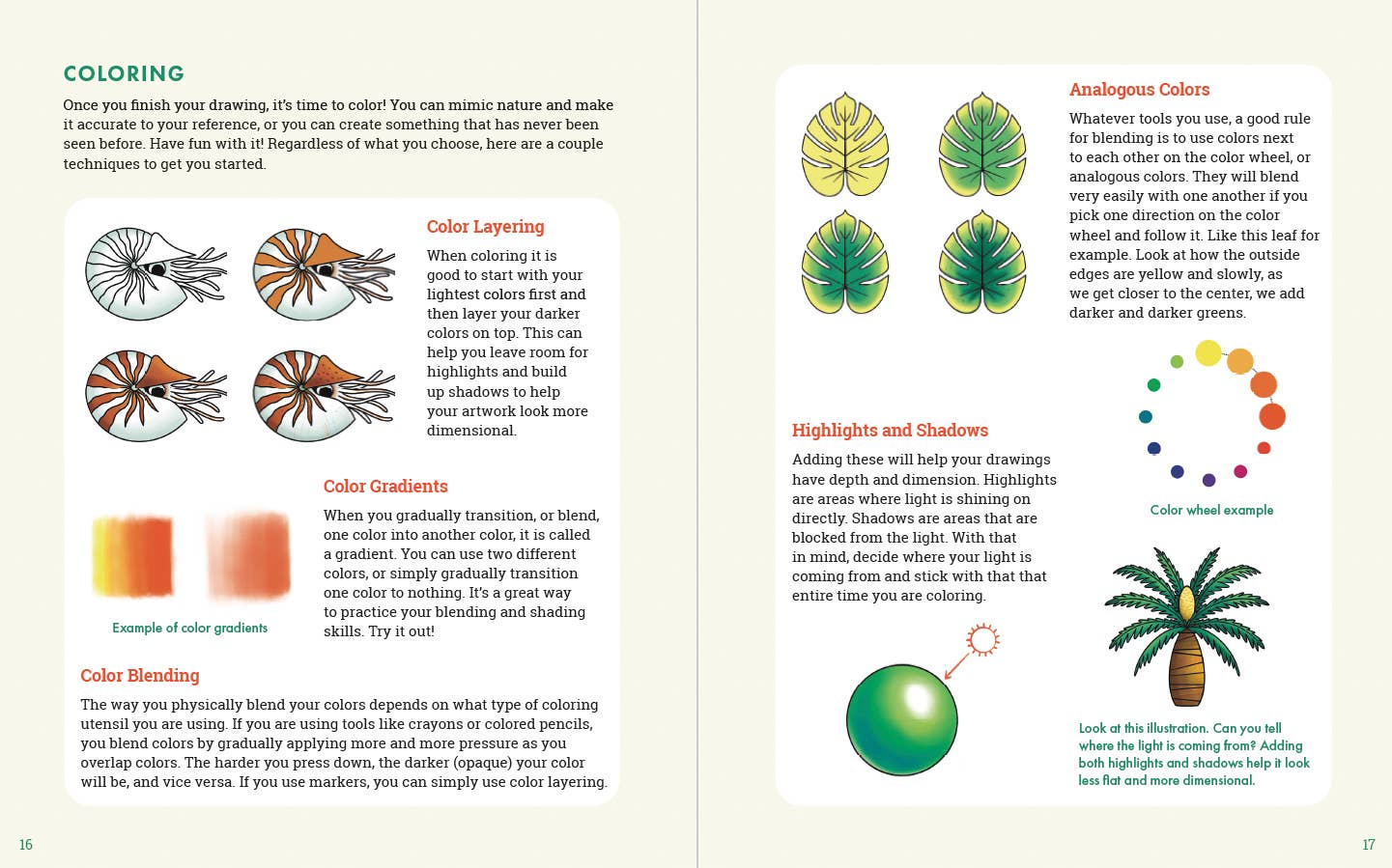 COLORING

Once you finish your drawing, it's time to color! You can mimic nature and make it accurate to your reference, or you can create something that has never been seen before. Have fun with it! Regardless of what you choose, here are a couple techniques to get you started.

Color Layering

When coloring it is good to start with your lightest colors first and then layer your darker colors on top. This can help you leave room for highlights and build up shadows to help your artwork look more dimensional.

Color Gradients

When you gradually transition, or blend, one color into another color, it is called a gradient. You can use two different colors, or simply gradually transition one color to nothing. It's a great way to practice your blending and shading skills. Try it out!

Example of color gradients

Color Blending

The way you physically blend your colors depends on what type of coloring utensil you are using. If you are using tools like crayons or colored pencils, you blend colors by gradually applying more and more pressure as you overlap colors. The harder you press down, the darker (opaque) your color will be, and vice versa. If you use markers, you can simply use color layering.

16

Analogous Colors

Whatever tools you use, a good rule for blending is to use colors next to each other on the color wheel, or analogous colors. They will blend very easily with one another if you pick one direction on the color wheel and follow it. Like this leaf for example. Look at how the outside edges are yellow and slowly, as we get closer to the center, we add darker and darker greens.

Color wheel example

Highlights and Shadows

Adding these will help your drawings have depth and dimension. Highlights are areas where light is shining on directly. Shadows are areas that are blocked from the light. With that in mind, decide where your light is coming from and stick with that that entire time you are coloring.

Look at this illustration. Can you tell where the light is coming from? Adding both highlights and shadows help it look less flat and more dimensional.

17