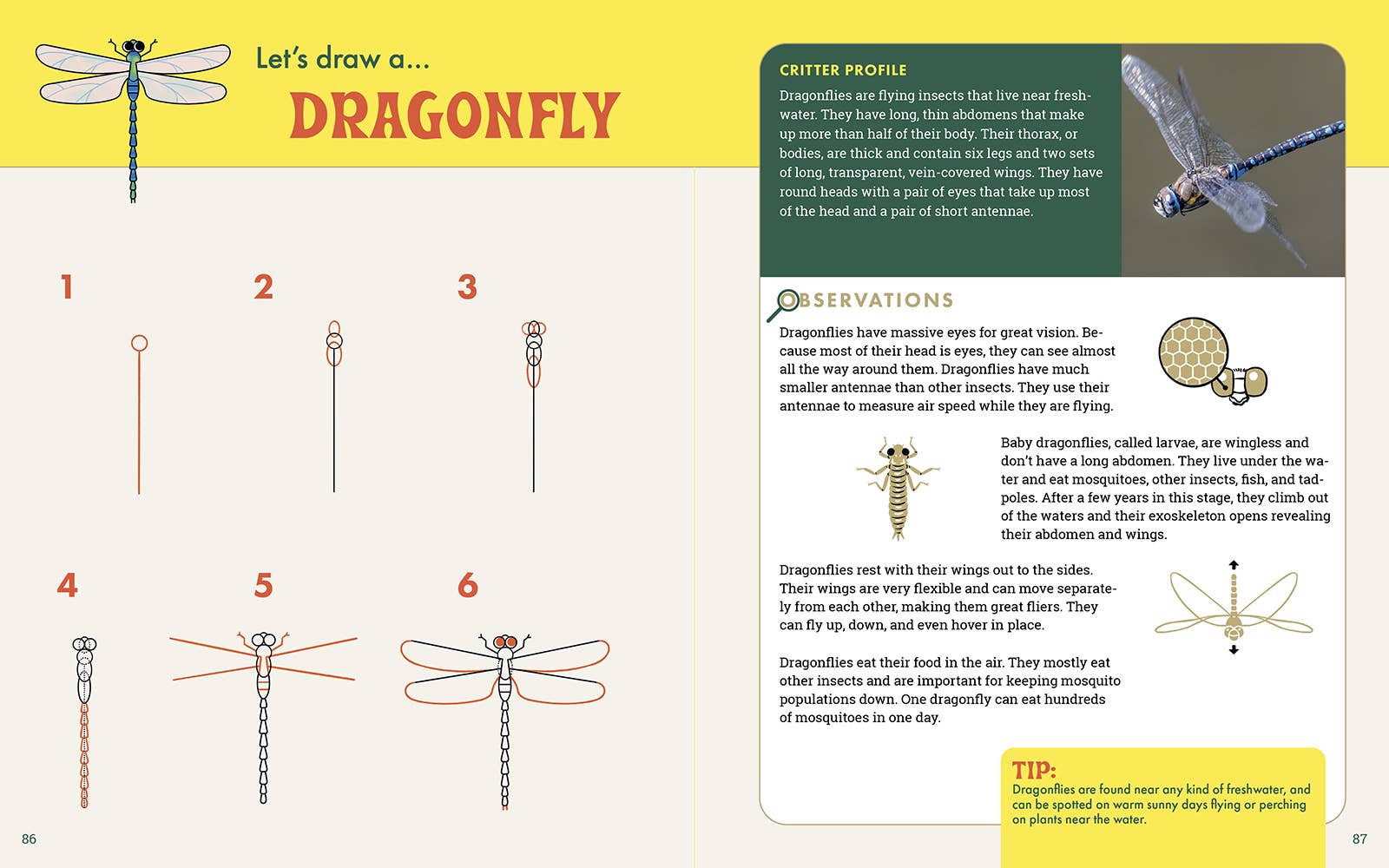 Let's draw a...

DRAGONFLY

1

2

3

4

5

6

86

CRITTER PROFILE

Dragonflies are flying insects that live near freshwater. They have long, thin abdomens that make up more than half of their body. Their thorax, or bodies, are thick and contain six legs and two sets of long, transparent, vein-covered wings. They have round heads with a pair of eyes that take up most of the head and a pair of short antennae.

OBSERVATIONS

Dragonflies have massive eyes for great vision. Because most of their head is eyes, they can see almost all the way around them. Dragonflies have much smaller antennae than other insects. They use their antennae to measure air speed while they are flying.

Baby dragonflies, called larvae, are wingless and don't have a long abdomen. They live under the water and eat mosquitoes, other insects, fish, and tadpoles. After a few years in this stage, they climb out of the waters and their exoskeleton opens revealing their abdomen and wings.

Dragonflies rest with their wings out to the sides. Their wings are very flexible and can move separately from each other, making them great fliers. They can fly up, down, and even hover in place.

Dragonflies eat their food in the air. They mostly eat other insects and are important for keeping mosquito populations down. One dragonfly can eat hundreds of mosquitoes in one day.

TIP:
Dragonflies are found near any kind of freshwater, and can be spotted on warm sunny days flying or perching on plants near the water.

87