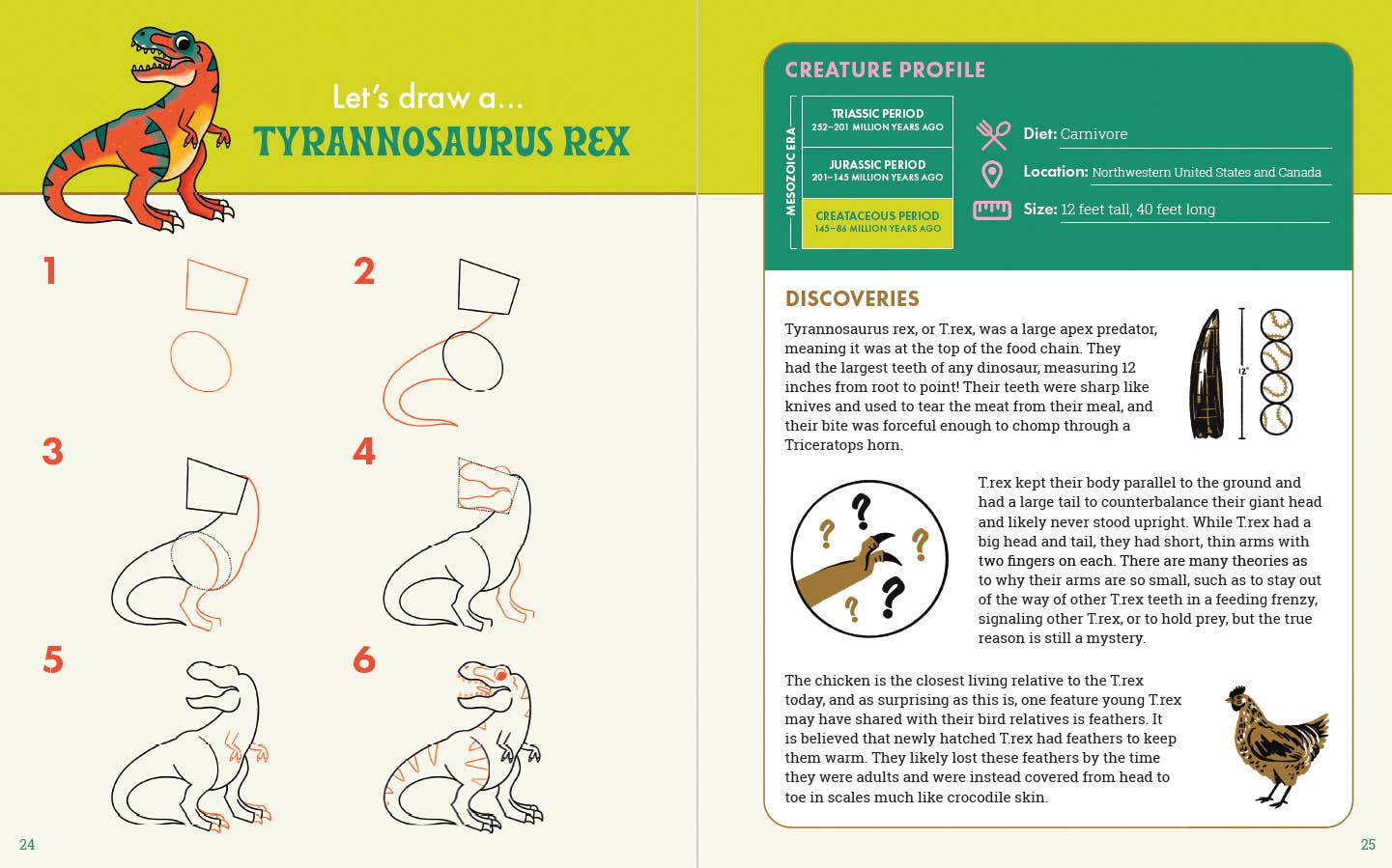 Let's draw a...
TYRANNOSAURUS REX

1

2

3

4

5

6

24

CREATURE PROFILE

MESOZOIC ERA

TRIASSIC PERIOD
252–201 MILLION YEARS AGO

JURASSIC PERIOD
201–145 MILLION YEARS AGO

CREATACEOUS PERIOD
145–66 MILLION YEARS AGO

Diet: Carnivore

Location: Northwestern United States and Canada

Size: 12 feet tall, 40 feet long

DISCOVERIES

Tyrannosaurus rex, or T.rex, was a large apex predator, meaning it was at the top of the food chain. They had the largest teeth of any dinosaur, measuring 12 inches from root to point! Their teeth were sharp like knives and used to tear the meat from their meal, and their bite was forceful enough to chomp through a Triceratops horn.

12"

T.rex kept their body parallel to the ground and had a large tail to counterbalance their giant head and likely never stood upright. While T.rex had a big head and tail, they had short, thin arms with two fingers on each. There are many theories as to why their arms are so small, such as to stay out of the way of other T.rex teeth in a feeding frenzy, signaling other T.rex, or to hold prey, but the true reason is still a mystery.

The chicken is the closest living relative to the T.rex today, and as surprising as this is, one feature young T.rex may have shared with their bird relatives is feathers. It is believed that newly hatched T.rex had feathers to keep them warm. They likely lost these feathers by the time they were adults and were instead covered from head to toe in scales much like crocodile skin.

25