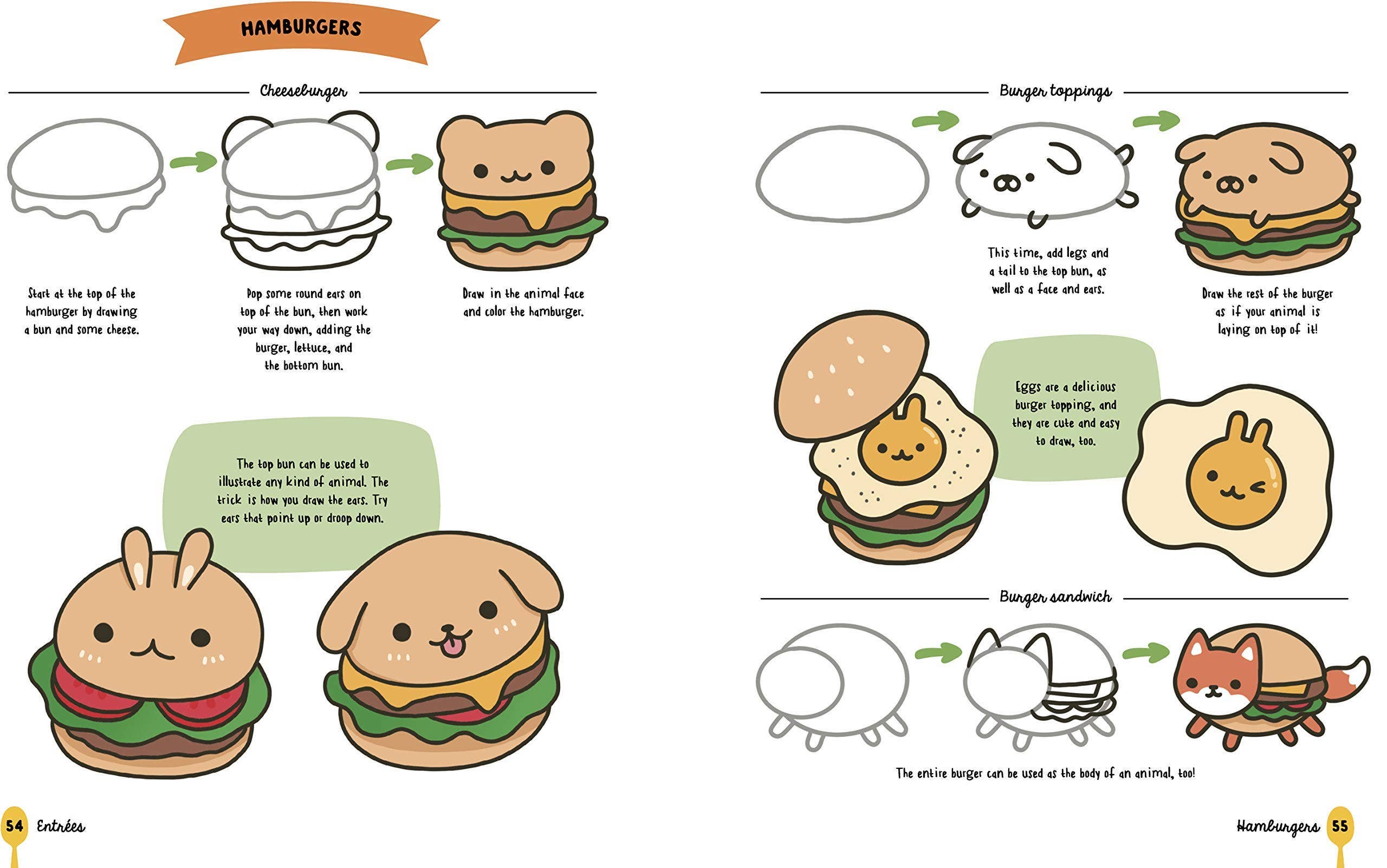 HAMBURGERS

Cheeseburger

Start at the top of the hamburger by drawing a bun and some cheese.

Pop some round ears on top of the bun, then work your way down, adding the burger, lettuce, and the bottom bun.

Draw in the animal face and color the hamburger.

The top bun can be used to illustrate any kind of animal. The trick is how you draw the ears. Try ears that point up or droop down.

54 Entrées

Burger toppings

This time, add legs and a tail to the top bun, as well as a face and ears.

Draw the rest of the burger as if your animal is laying on top of it!

Eggs are a delicious burger topping, and they are cute and easy to draw, too.

Burger sandwich

The entire burger can be used as the body of an animal, too!

Hamburgers 55