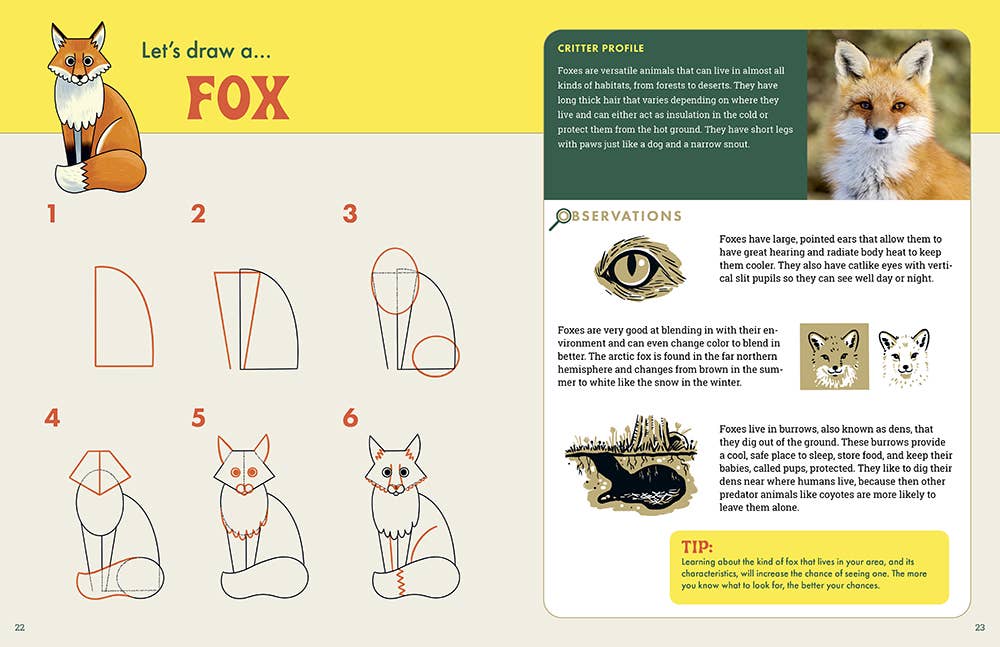 Let's draw a...

FOX

1

2

3

4

5

6

22

CRITTER PROFILE

Foxes are versatile animals that can live in almost all kinds of habitats, from forests to deserts. They have long thick hair that varies depending on where they live and can either act as insulation in the cold or protect them from the hot ground. They have short legs with paws just like a dog and a narrow snout.

OBSERVATIONS

Foxes have large, pointed ears that allow them to have great hearing and radiate body heat to keep them cooler. They also have catlike eyes with vertical slit pupils so they can see well day or night.

Foxes are very good at blending in with their environment and can even change color to blend in better. The arctic fox is found in the far northern hemisphere and changes from brown in the summer to white like the snow in the winter.

Foxes live in burrows, also known as dens, that they dig out of the ground. These burrows provide a cool, safe place to sleep, store food, and keep their babies, called pups, protected. They like to dig their dens near where humans live, because then other predator animals like coyotes are more likely to leave them alone.

TIP:
Learning about the kind of fox that lives in your area, and its characteristics, will increase the chance of seeing one. The more you know what to look for, the better your chances.

23