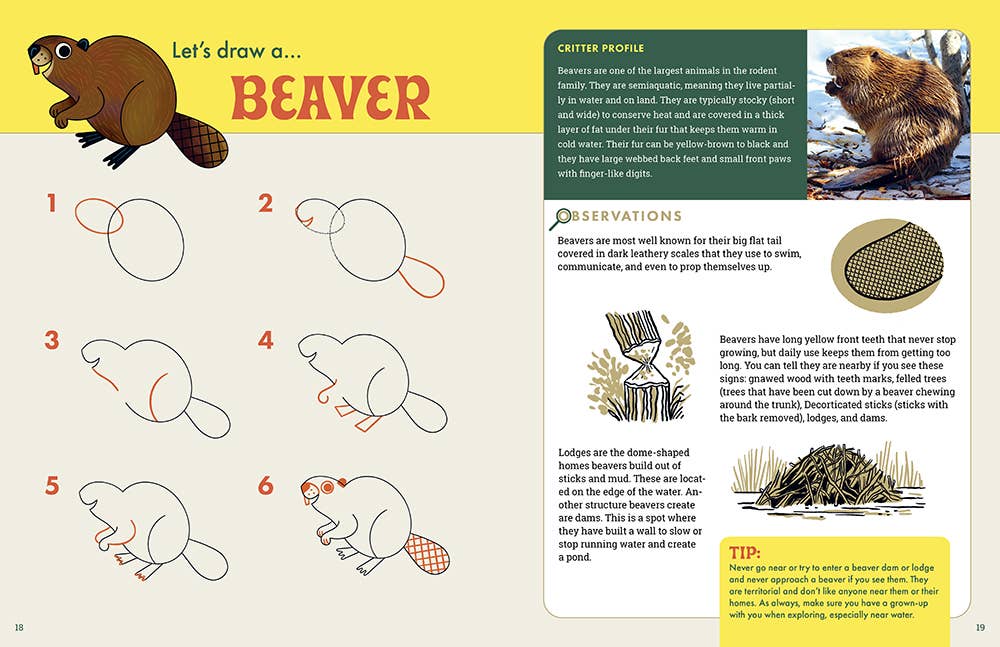 Let's draw a...
BEAVER

1
2
3
4
5
6

18

CRITTER PROFILE

Beavers are one of the largest animals in the rodent family. They are semiaquatic, meaning they live partially in water and on land. They are typically stocky (short and wide) to conserve heat and are covered in a thick layer of fat under their fur that keeps them warm in cold water. Their fur can be yellow-brown to black and they have large webbed back feet and small front paws with finger-like digits.

OBSERVATIONS

Beavers are most well known for their big flat tail covered in dark leathery scales that they use to swim, communicate, and even to prop themselves up.

Beavers have long yellow front teeth that never stop growing, but daily use keeps them from getting too long. You can tell they are nearby if you see these signs: gnawed wood with teeth marks, felled trees (trees that have been cut down by a beaver chewing around the trunk), Decorticated sticks (sticks with the bark removed), lodges, and dams.

Lodges are the dome-shaped homes beavers build out of sticks and mud. These are located on the edge of the water. Another structure beavers create are dams. This is a spot where they have built a wall to slow or stop running water and create a pond.

TIP:
Never go near or try to enter a beaver dam or lodge and never approach a beaver if you see them. They are territorial and don't like anyone near them or their homes. As always, make sure you have a grown-up with you when exploring, especially near water.

19