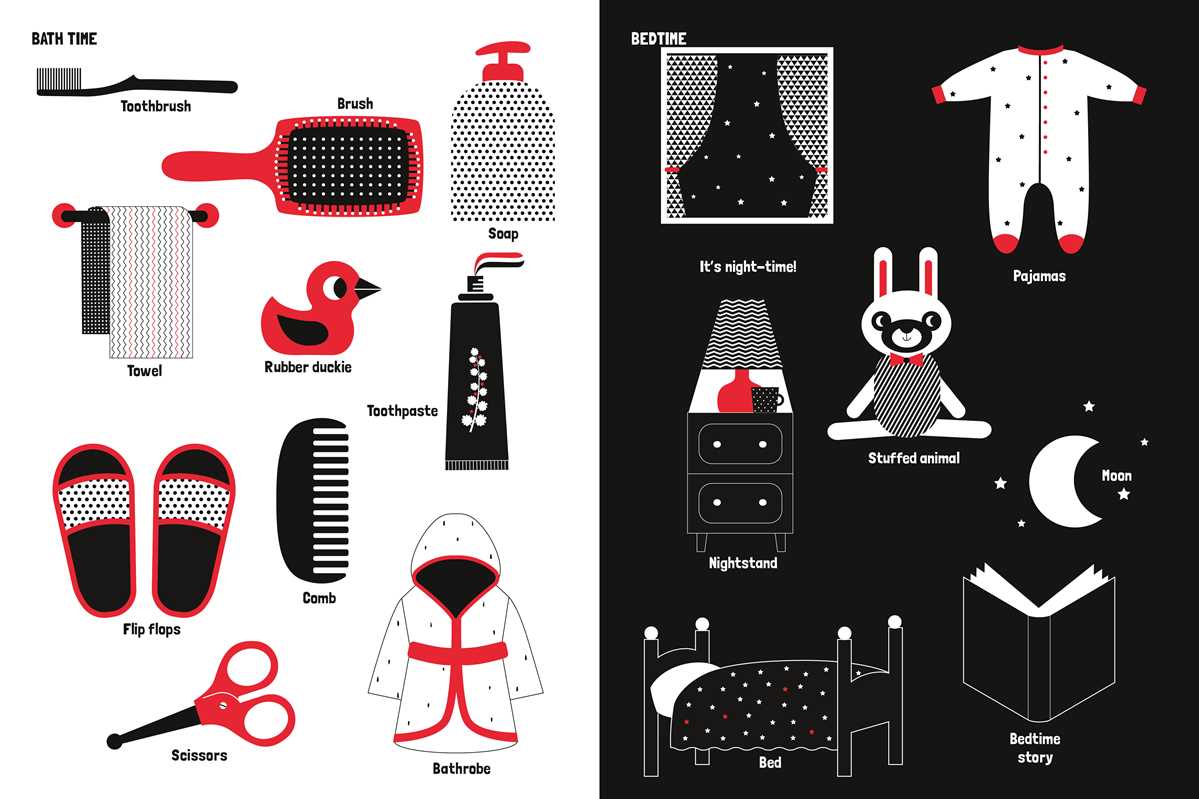 BATH TIME

Toothbrush

Brush

Soap

Towel

Rubber duckie

Toothpaste

Flip flops

Comb

Scissors

Bathrobe

BEDTIME

It's night-time!

Pajamas

Nightstand

Stuffed animal

Moon

Bed

Bedtime story