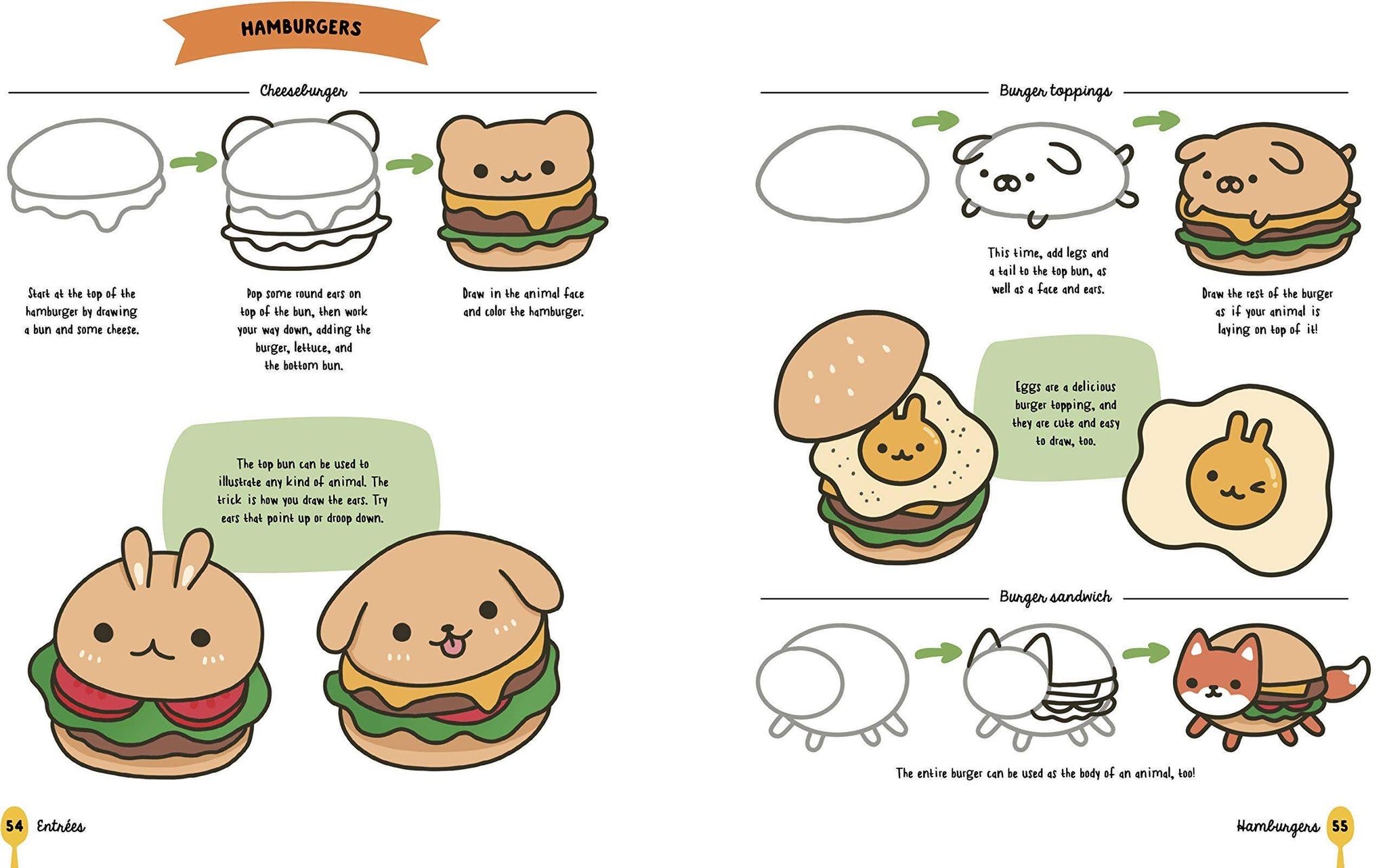 HAMBURGERS

Cheeseburger

Start at the top of the hamburger by drawing a bun and some cheese.

Pop some round ears on top of the bun, then work your way down, adding the burger, lettuce, and the bottom bun.

Draw in the animal face and color the hamburger.

The top bun can be used to illustrate any kind of animal. The trick is how you draw the ears. Try ears that point up or droop down.

54 Entrées

Burger toppings

This time, add legs and a tail to the top bun, as well as a face and ears.

Draw the rest of the burger as if your animal is laying on top of it!

Eggs are a delicious burger topping, and they are cute and easy to draw, too.

Burger sandwich

The entire burger can be used as the body of an animal, too!

Hamburgers 55